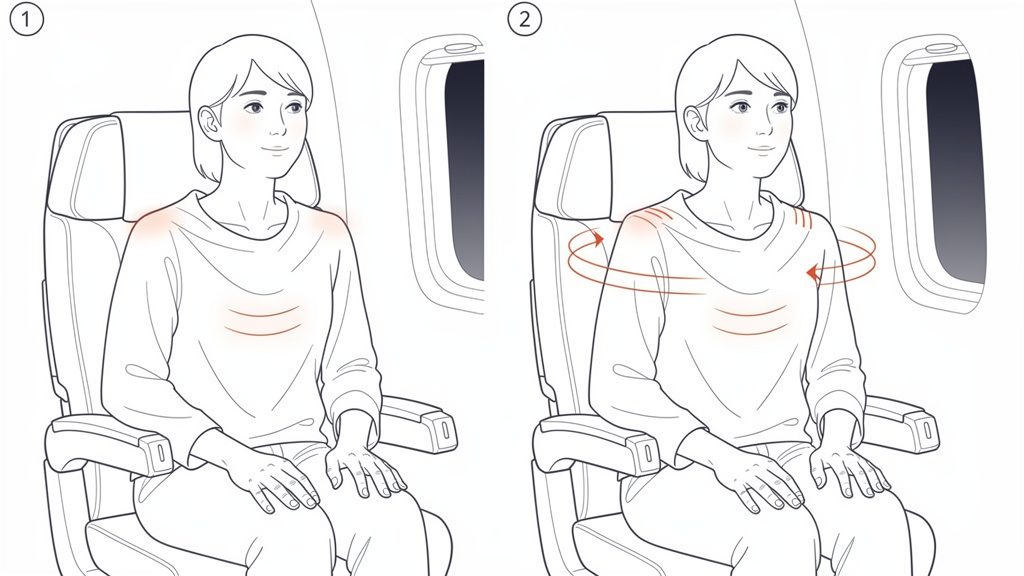 1

2